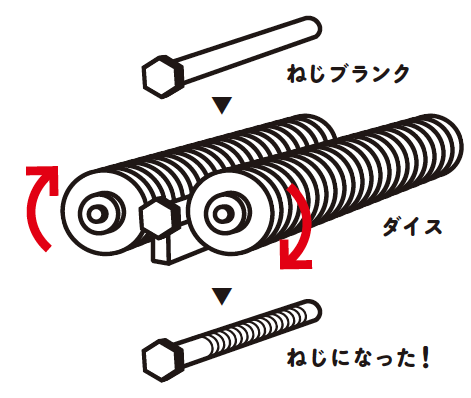 ねじブランク

▼

ダイス

▼

ねじになった！